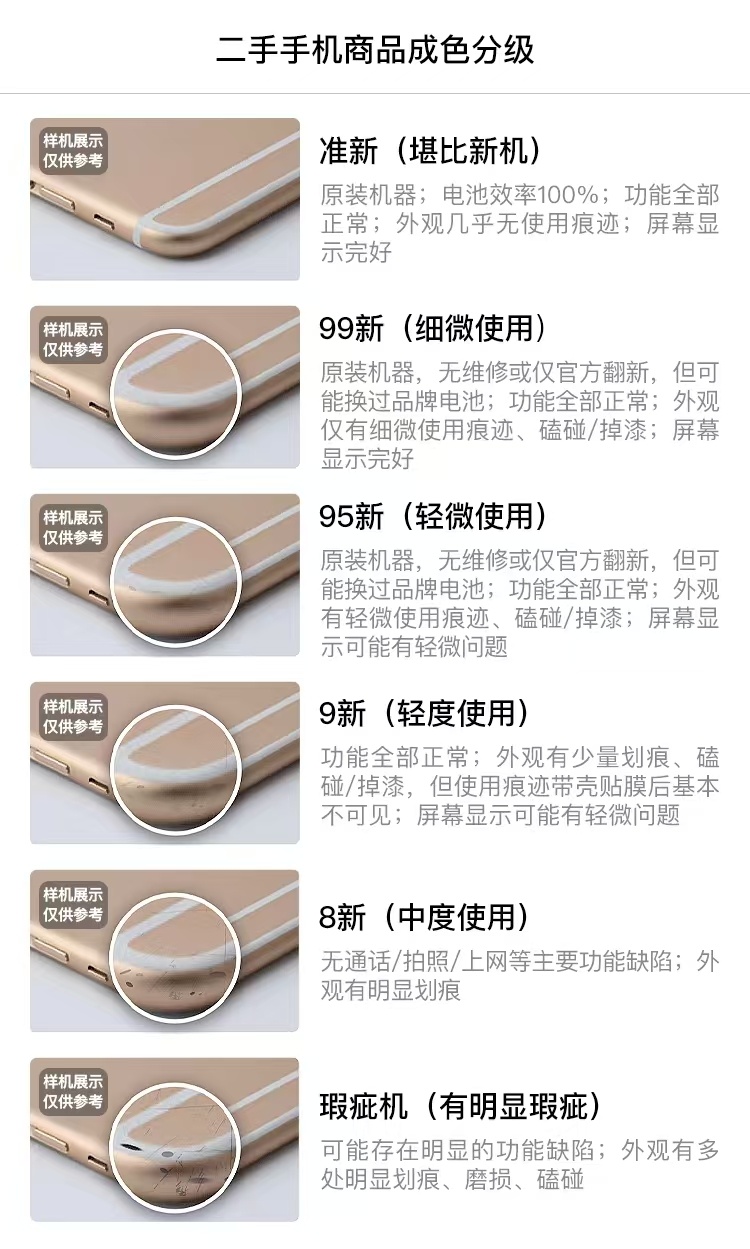 二手手机商品成色分级

样机展示
仅供参考

准新（堪比新机）

原装机器；电池效率100%；功能全部正常；外观几乎无使用痕迹；屏幕显示完好

样机展示
仅供参考

99新（细微使用）

原装机器，无维修或仅官方翻新，但可能换过品牌电池；功能全部正常；外观仅有细微使用痕迹、磕碰/掉漆；屏幕显示完好

样机展示
仅供参考

95新（轻微使用）

原装机器，无维修或仅官方翻新，但可能换过品牌电池；功能全部正常；外观有轻微使用痕迹、磕碰/掉漆；屏幕显示可能有轻微问题

样机展示
仅供参考

9新（轻度使用）

功能全部正常；外观有少量划痕、磕碰/掉漆，但使用痕迹带壳贴膜后基本不可见；屏幕显示可能有轻微问题

样机展示
仅供参考

8新（中度使用）

无通话/拍照/上网等主要功能缺陷；外观有明显划痕

样机展示
仅供参考

瑕疵机（有明显瑕疵）

可能存在明显的功能缺陷；外观有多处明显划痕、磨损、磕碰